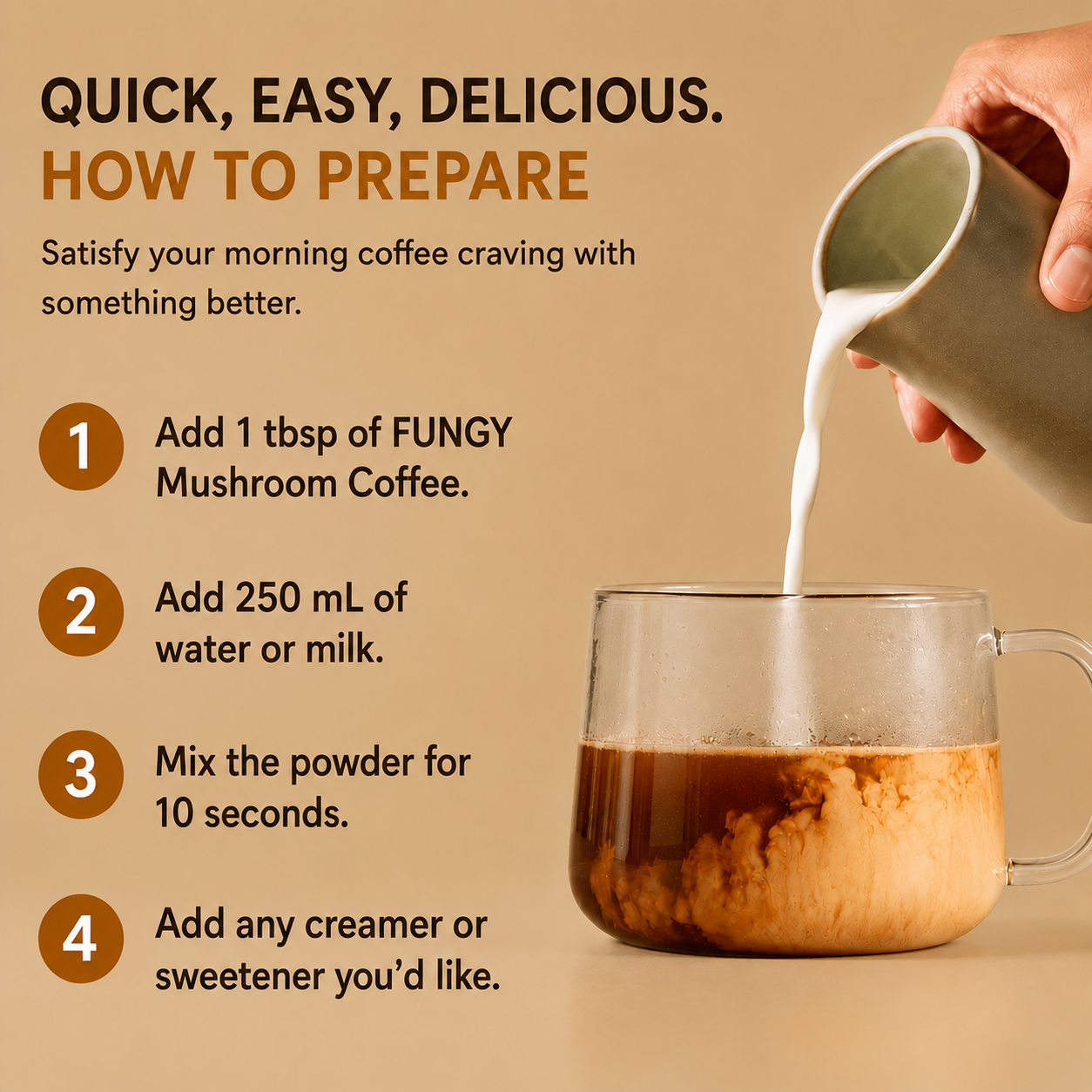 QUICK, EASY, DELICIOUS.
HOW TO PREPARE

Satisfy your morning coffee craving with something better.

1 Add 1 tbsp of FUNGY Mushroom Coffee.

2 Add 250 mL of water or milk.

3 Mix the powder for 10 seconds.

4 Add any creamer or sweetener you'd like.